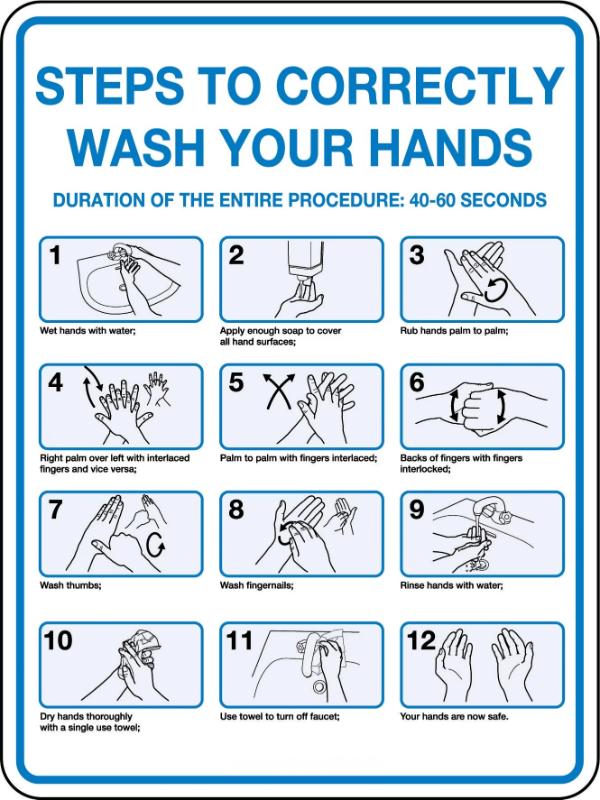 STEPS TO CORRECTLY WASH YOUR HANDS

DURATION OF THE ENTIRE PROCEDURE: 40-60 SECONDS

1

Wet hands with water;

2

Apply enough soap to cover all hand surfaces;

3

Rub hands palm to palm;

4

Right palm over left with interlaced fingers and vice versa;

5

Palm to palm with fingers interlaced;

6

Backs of fingers with fingers interlocked;

7

Wash thumbs;

8

Wash fingernails;

9

Rinse hands with water;

10

Dry hands thoroughly with a single use towel;

11

Use towel to turn off faucet;

12

Your hands are now safe.