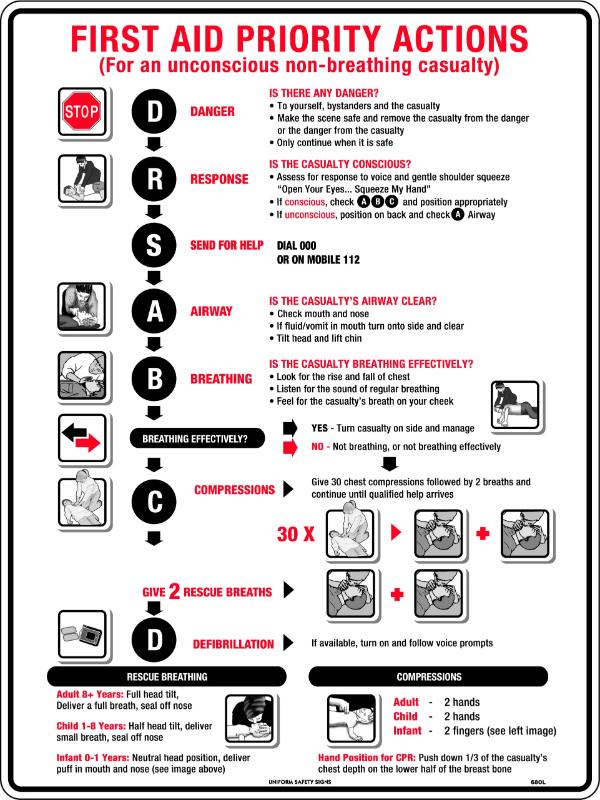 FIRST AID PRIORITY ACTIONS
(For an unconscious non-breathing casualty)

STOP

D DANGER
IS THERE ANY DANGER?
• To yourself, bystanders and the casualty
• Make the scene safe and remove the casualty from the danger or the danger from the casualty
• Only continue when it is safe

R RESPONSE
IS THE CASUALTY CONSCIOUS?
• Assess for response to voice and gentle shoulder squeeze "Open Your Eyes... Squeeze My Hand"
• If conscious, check A B C and position appropriately
• If unconscious, position on back and check A Airway

S SEND FOR HELP
DIAL 000
OR ON MOBILE 112

A AIRWAY
IS THE CASUALTY'S AIRWAY CLEAR?
• Check mouth and nose
• If fluid/vomit in mouth turn onto side and clear
• Tilt head and lift chin

B BREATHING
IS THE CASUALTY BREATHING EFFECTIVELY?
• Look for the rise and fall of chest
• Listen for the sound of regular breathing
• Feel for the casualty's breath on your cheek

BREATHING EFFECTIVELY?
YES - Turn casualty on side and manage
NO - Not breathing, or not breathing effectively

C COMPRESSIONS
Give 30 chest compressions followed by 2 breaths and continue until qualified help arrives

30 X

GIVE 2 RESCUE BREATHS

D DEFIBRILLATION
If available, turn on and follow voice prompts

RESCUE BREATHING
Adult 8+ Years: Full head tilt, Deliver a full breath, seal off nose
Child 1-8 Years: Half head tilt, deliver small breath, seal off nose
Infant 0-1 Years: Neutral head position, deliver puff in mouth and nose (see image above)

COMPRESSIONS
Adult - 2 hands
Child - 2 hands
Infant - 2 fingers (see left image)
Hand Position for CPR: Push down 1/3 of the casualty's chest depth on the lower half of the breast bone

UNIFORM SAFETY SIGNS
680L